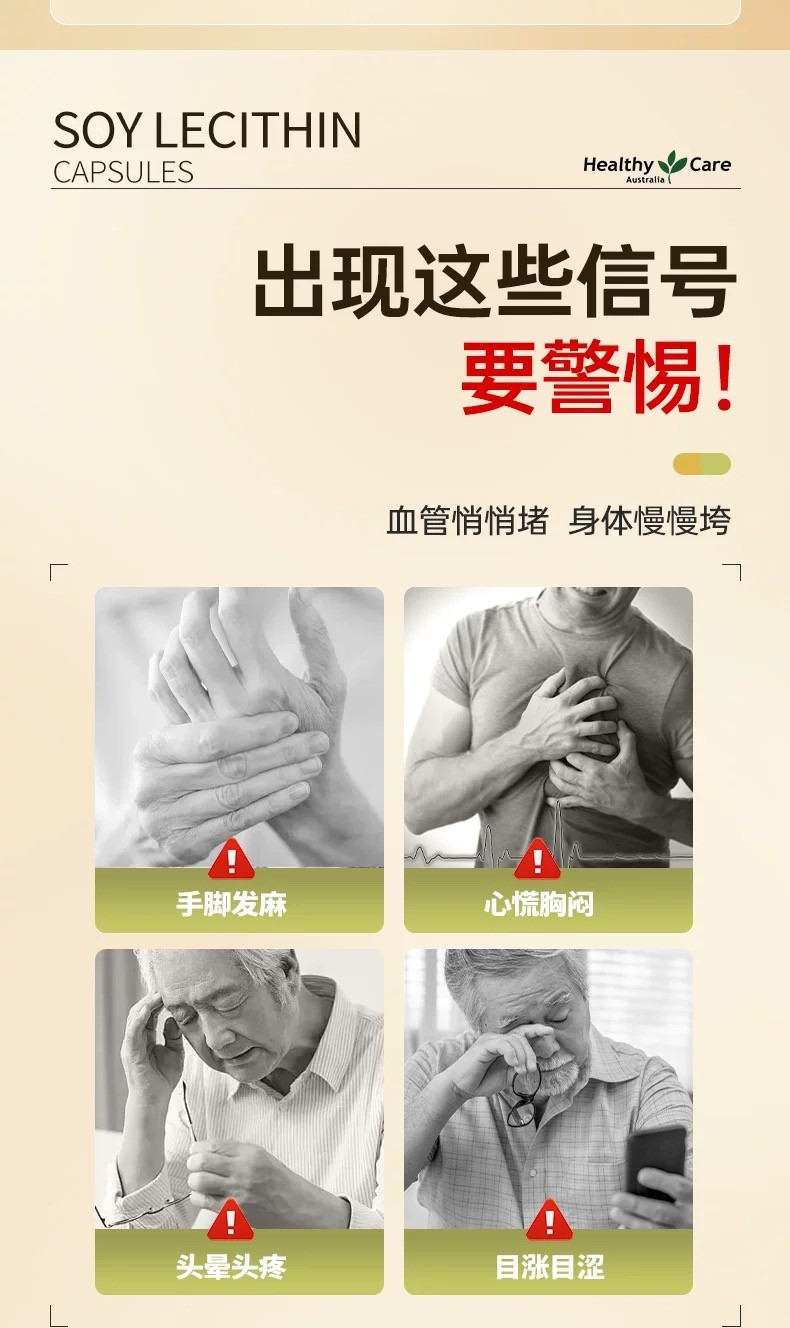 SOY LECITHIN
CAPSULES

Healthy Care
Australia

出现这些信号
要警惕！

血管悄悄堵 身体慢慢垮

手脚发麻

心慌胸闷

头晕头疼

目涨目涩