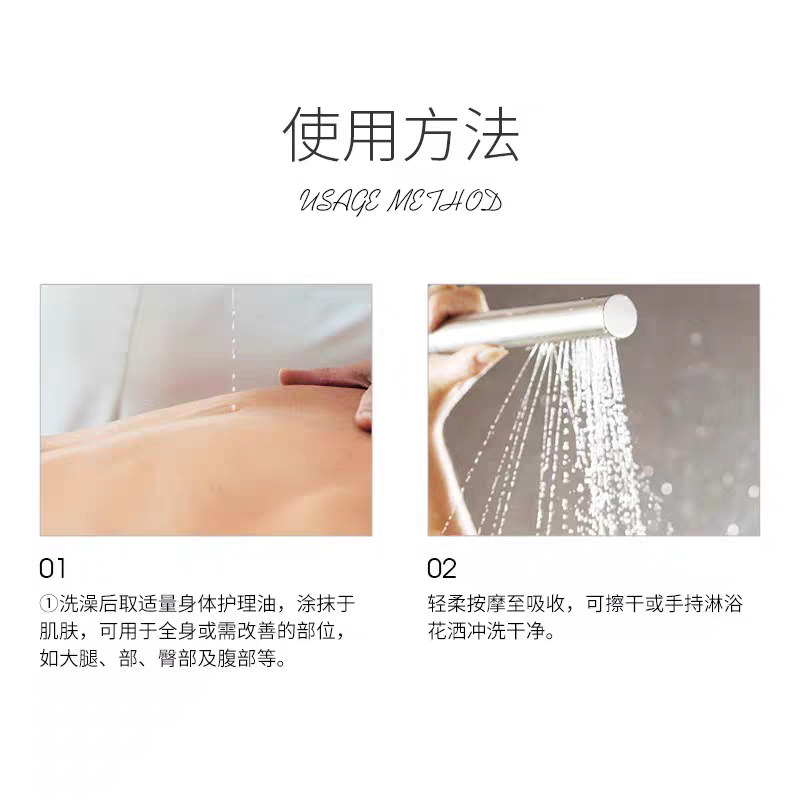 使用方法

USAGE METHOD

01

①洗澡后取适量身体护理油，涂抹于肌肤，可用于全身或需改善的部位，如大腿、部、臀部及腹部等。

02

轻柔按摩至吸收，可擦干或手持淋浴花洒冲洗干净。