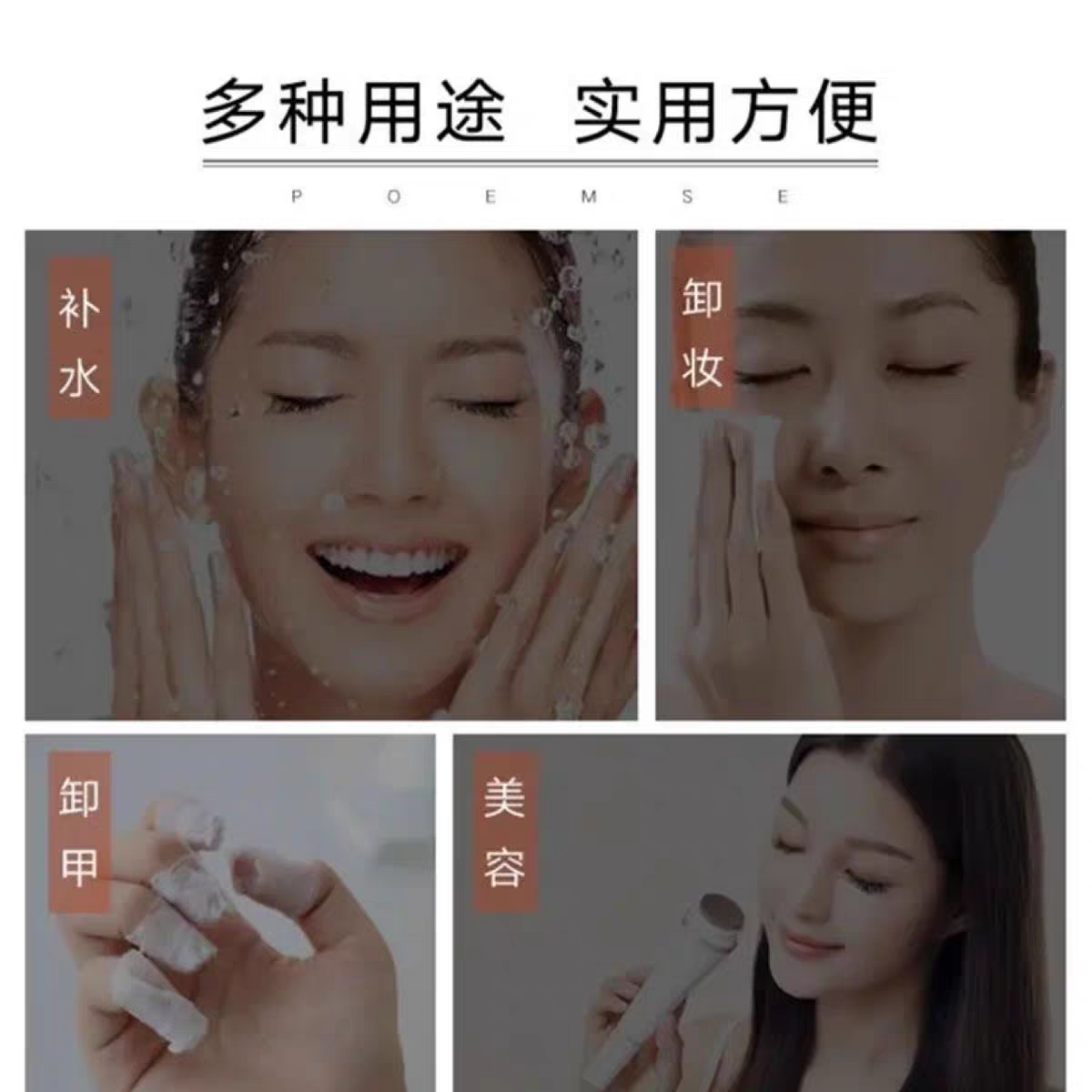 多种用途 实用方便

P O E M S E

补水

卸妆

卸甲

美容